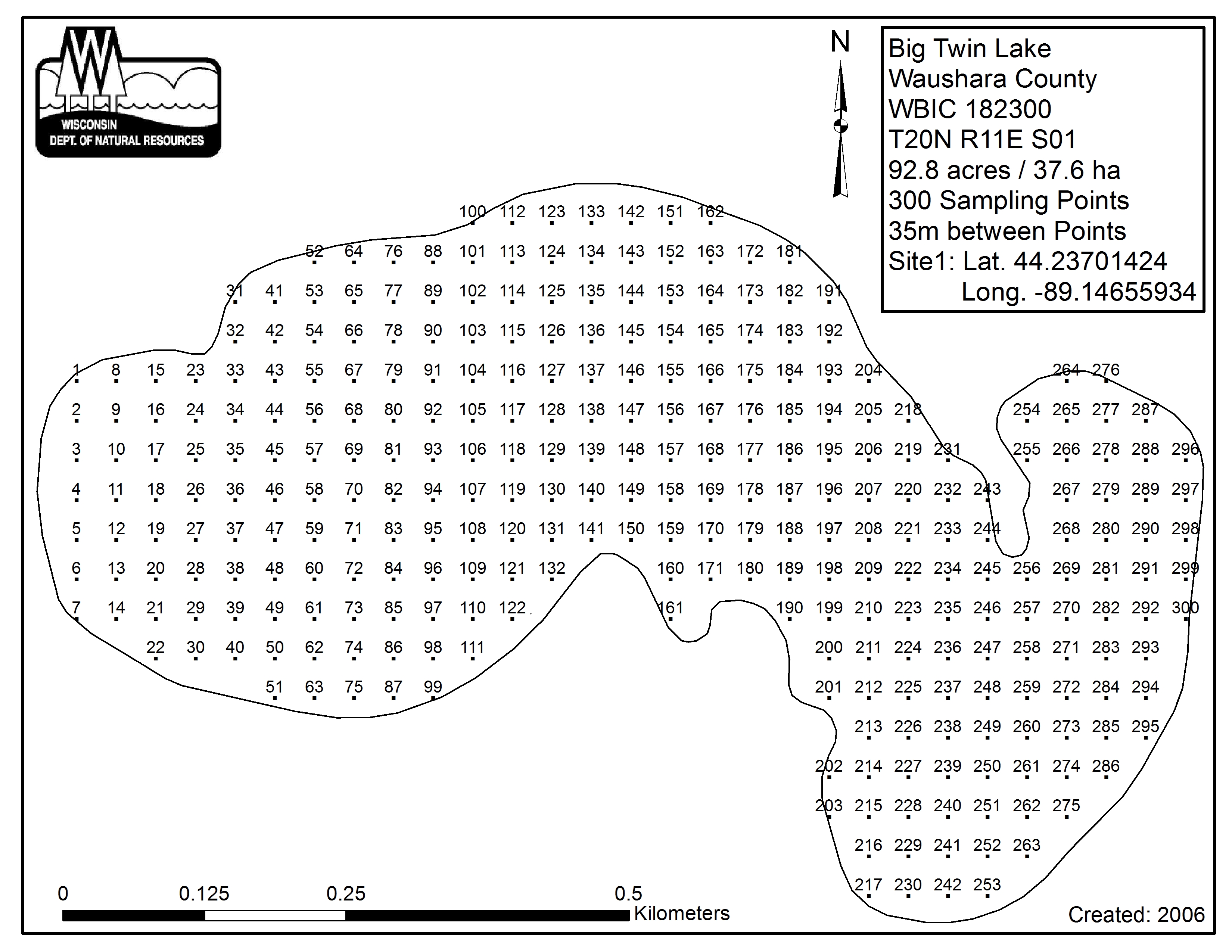 WISCONSIN
DEPT. OF NATURAL RESOURCES

N

Big Twin Lake
Waushara County
WBIC 182300
T20N R11E S01
92.8 acres / 37.6 ha
300 Sampling Points
35m between Points
Site1: Lat. 44.23701424
Long. -89.14655934

100 112 123 133 142 151 162
52 64 76 88 101 113 124 134 143 152 163 172 181
31 41 53 65 77 89 102 114 125 135 144 153 164 173 182 191
32 42 54 66 78 90 103 115 126 136 145 154 165 174 183 192
1 8 15 23 33 43 55 67 79 91 104 116 127 137 146 155 166 175 184 193 204 264 276
2 9 16 24 34 44 56 68 80 92 105 117 128 138 147 156 167 176 185 194 205 218 254 265 277 287
3 10 17 25 35 45 57 69 81 93 106 118 129 139 148 157 168 177 186 195 206 219 231 255 266 278 288 296
4 11 18 26 36 46 58 70 82 94 107 119 130 140 149 158 169 178 187 196 207 220 232 243 267 279 289 297
5 12 19 27 37 47 59 71 83 95 108 120 131 141 150 159 170 179 188 197 208 221 233 244 268 280 290 298
6 13 20 28 38 48 60 72 84 96 109 121 132 160 171 180 189 198 209 222 234 245 256 269 281 291 299
7 14 21 29 39 49 61 73 85 97 110 122 161 190 199 210 223 235 246 257 270 282 292 300
22 30 40 50 62 74 86 98 111 200 211 224 236 247 258 271 283 293
51 63 75 87 99 201 212 225 237 248 259 272 284 294
213 226 238 249 260 273 285 295
202 214 227 239 250 261 274 286
203 215 228 240 251 262 275
216 229 241 252 263
217 230 242 253

0 0.125 0.25 0.5
Kilometers

Created: 2006