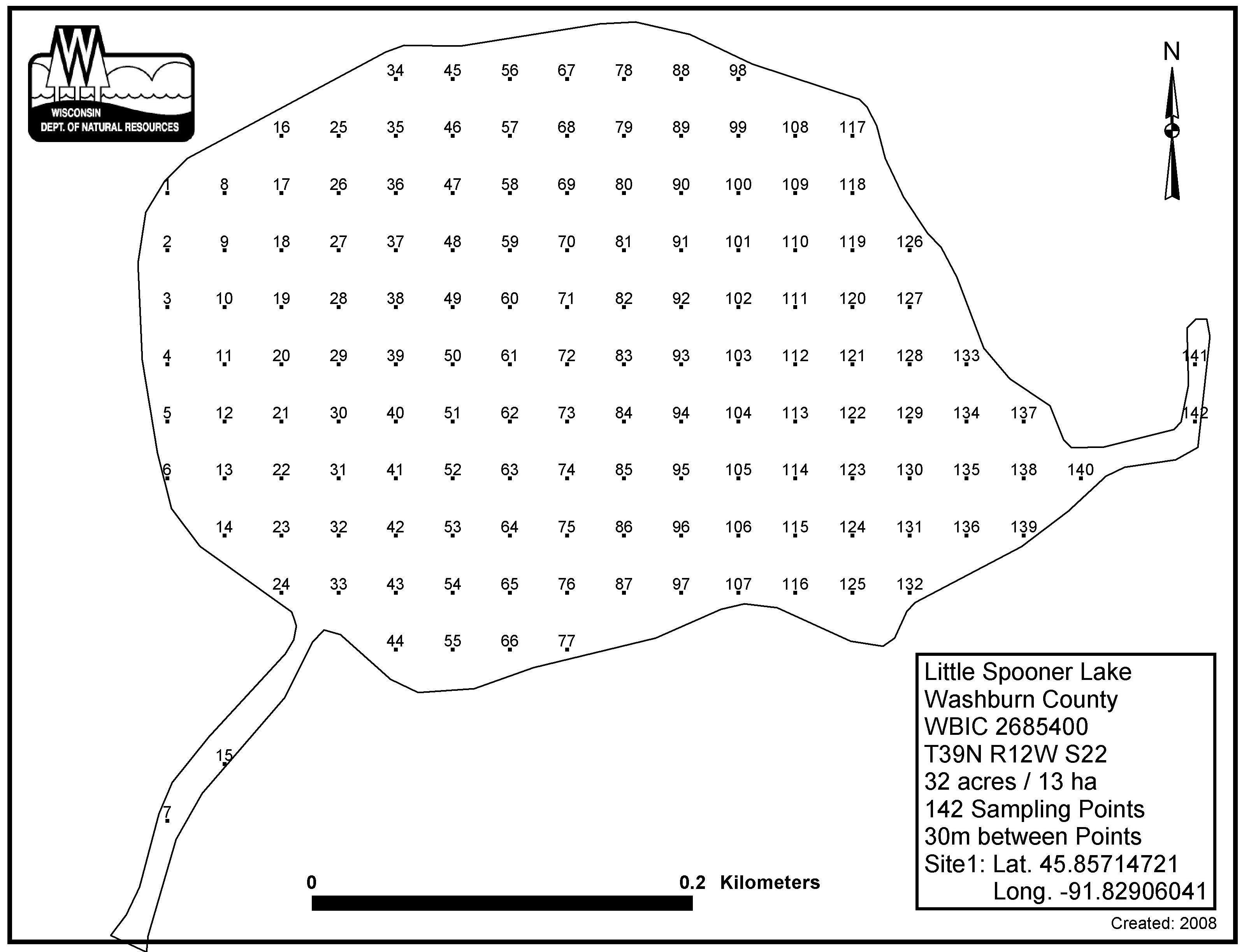 WISCONSIN
DEPT. OF NATURAL RESOURCES

N

34 45 56 67 78 88 98

16 25 35 46 57 68 79 89 99 108 117

1 8 17 26 36 47 58 69 80 90 100 109 118

2 9 18 27 37 48 59 70 81 91 101 110 119 126

3 10 19 28 38 49 60 71 82 92 102 111 120 127

4 11 20 29 39 50 61 72 83 93 103 112 121 128 133 141

5 12 21 30 40 51 62 73 84 94 104 113 122 129 134 137 142

6 13 22 31 41 52 63 74 85 95 105 114 123 130 135 138 140

14 23 32 42 53 64 75 86 96 106 115 124 131 136 139

24 33 43 54 65 76 87 97 107 116 125 132

44 55 66 77

15

7

0 0.2 Kilometers

Little Spooner Lake
Washburn County
WBIC 2685400
T39N R12W S22
32 acres / 13 ha
142 Sampling Points
30m between Points
Site1: Lat. 45.85714721
Long. -91.82906041

Created: 2008