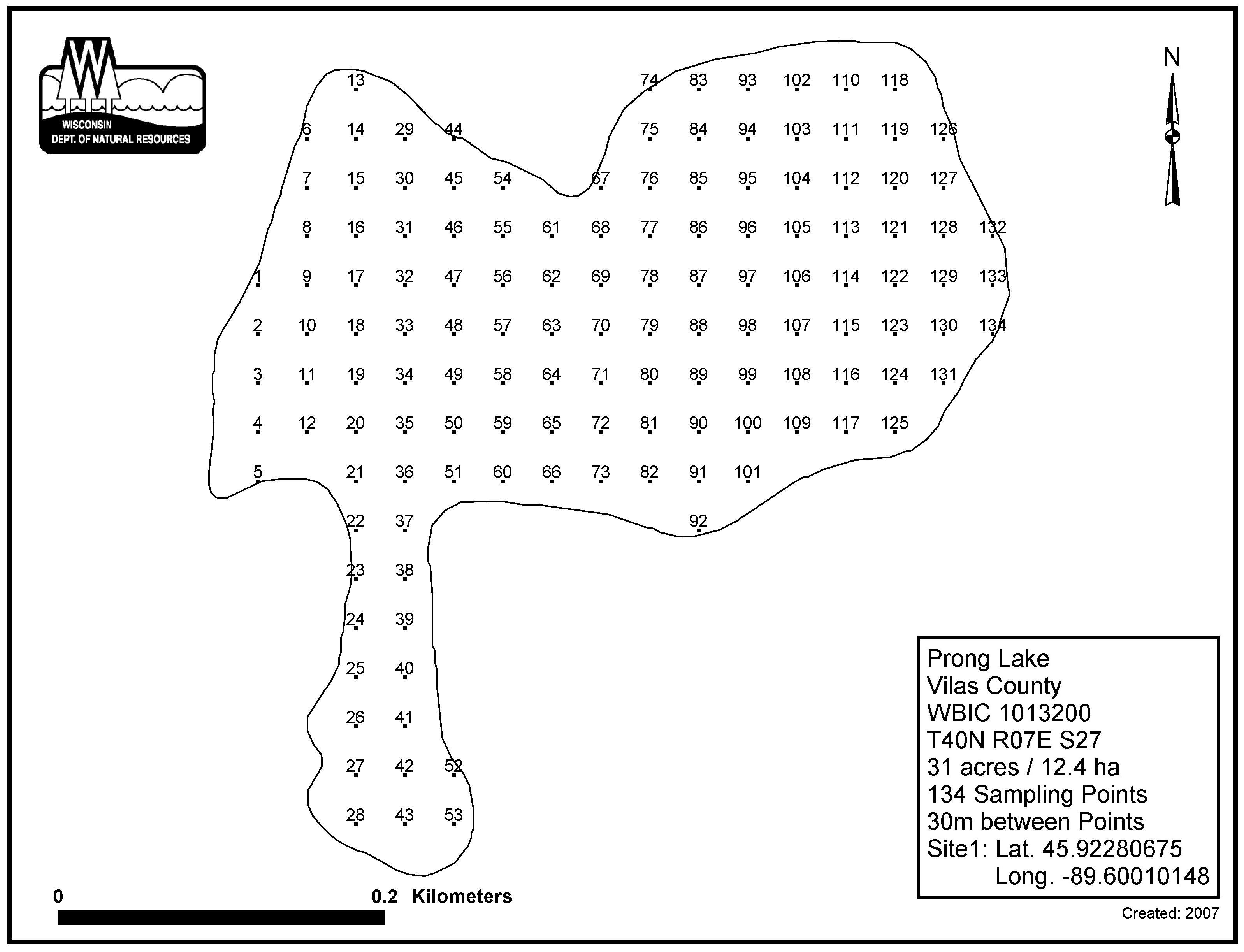 WISCONSIN DEPT. OF NATURAL RESOURCES

N

13 74 83 93 102 110 118
6 14 29 44 75 84 94 103 111 119 126
7 15 30 45 54 67 76 85 95 104 112 120 127
8 16 31 46 55 61 68 77 86 96 105 113 121 128 132
1 9 17 32 47 56 62 69 78 87 97 106 114 122 129 133
2 10 18 33 48 57 63 70 79 88 98 107 115 123 130 134
3 11 19 34 49 58 64 71 80 89 99 108 116 124 131
4 12 20 35 50 59 65 72 81 90 100 109 117 125
5 21 36 51 60 66 73 82 91 101
22 37 92
23 38
24 39
25 40
26 41
27 42 52
28 43 53

Prong Lake
Vilas County
WBIC 1013200
T40N R07E S27
31 acres / 12.4 ha
134 Sampling Points
30m between Points
Site1: Lat. 45.92280675
Long. -89.60010148

0 0.2 Kilometers

Created: 2007