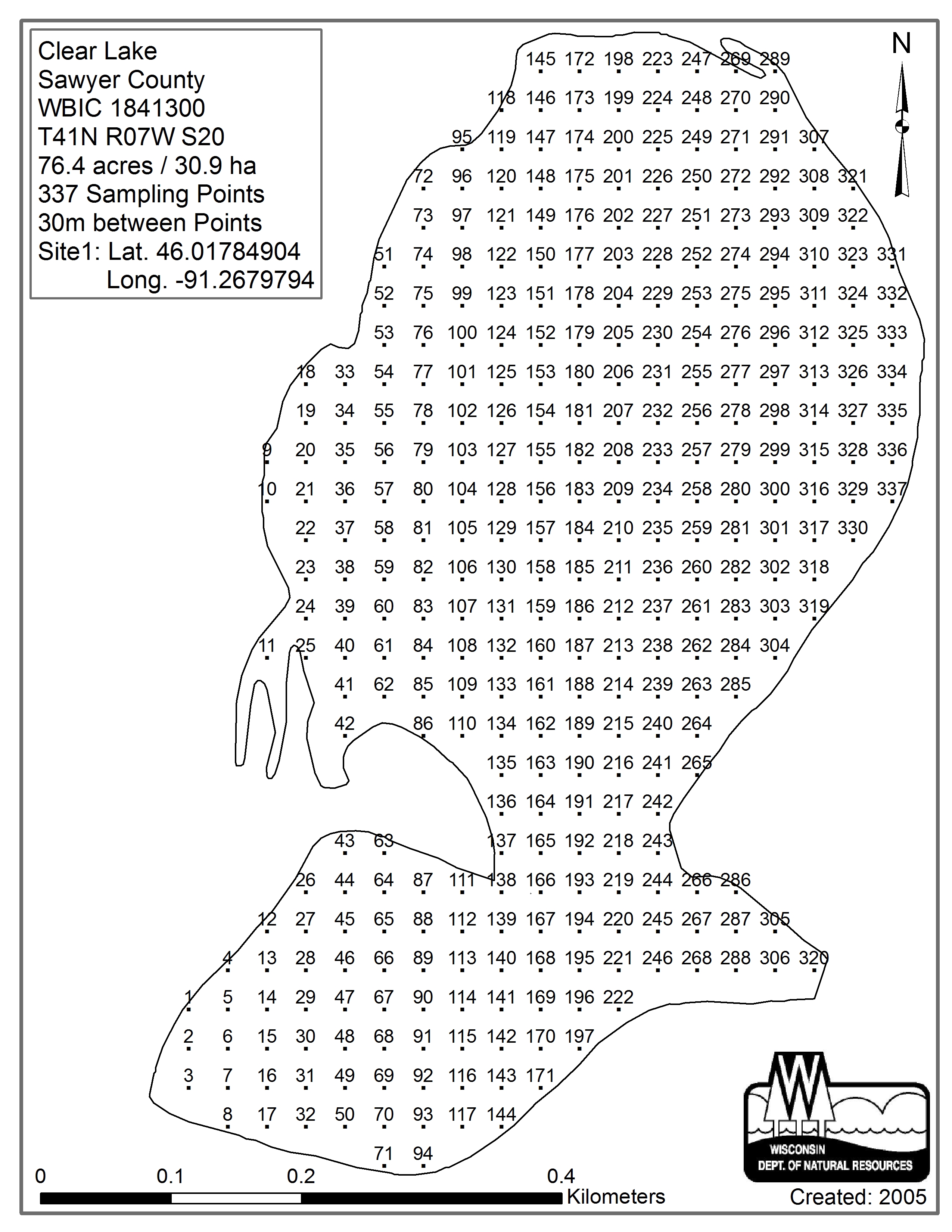 Clear Lake
Sawyer County
WBIC 1841300
T41N R07W S20
76.4 acres / 30.9 ha
337 Sampling Points
30m between Points
Site1: Lat. 46.01784904
Long. -91.2679794

N

145 172 198 223 247 269 289
118 146 173 199 224 248 270 290
95 119 147 174 200 225 249 271 291 307
72 96 120 148 175 201 226 250 272 292 308 321
73 97 121 149 176 202 227 251 273 293 309 322
51 74 98 122 150 177 203 228 252 274 294 310 323 331
52 75 99 123 151 178 204 229 253 275 295 311 324 332
53 76 100 124 152 179 205 230 254 276 296 312 325 333
18 33 54 77 101 125 153 180 206 231 255 277 297 313 326 334
19 34 55 78 102 126 154 181 207 232 256 278 298 314 327 335
9 20 35 56 79 103 127 155 182 208 233 257 279 299 315 328 336
10 21 36 57 80 104 128 156 183 209 234 258 280 300 316 329 337
22 37 58 81 105 129 157 184 210 235 259 281 301 317 330
23 38 59 82 106 130 158 185 211 236 260 282 302 318
24 39 60 83 107 131 159 186 212 237 261 283 303 319
11 25 40 61 84 108 132 160 187 213 238 262 284 304
41 62 85 109 133 161 188 214 239 263 285
42 86 110 134 162 189 215 240 264
135 163 190 216 241 265
136 164 191 217 242
43 63 137 165 192 218 243
26 44 64 87 111 138 166 193 219 244 266 286
12 27 45 65 88 112 139 167 194 220 245 267 287 305
4 13 28 46 66 89 113 140 168 195 221 246 268 288 306 320
1 5 14 29 47 67 90 114 141 169 196 222
2 6 15 30 48 68 91 115 142 170 197
3 7 16 31 49 69 92 116 143 171
8 17 32 50 70 93 117 144
71 94

0 0.1 0.2 0.4
Kilometers

WISCONSIN
DEPT. OF NATURAL RESOURCES
Created: 2005