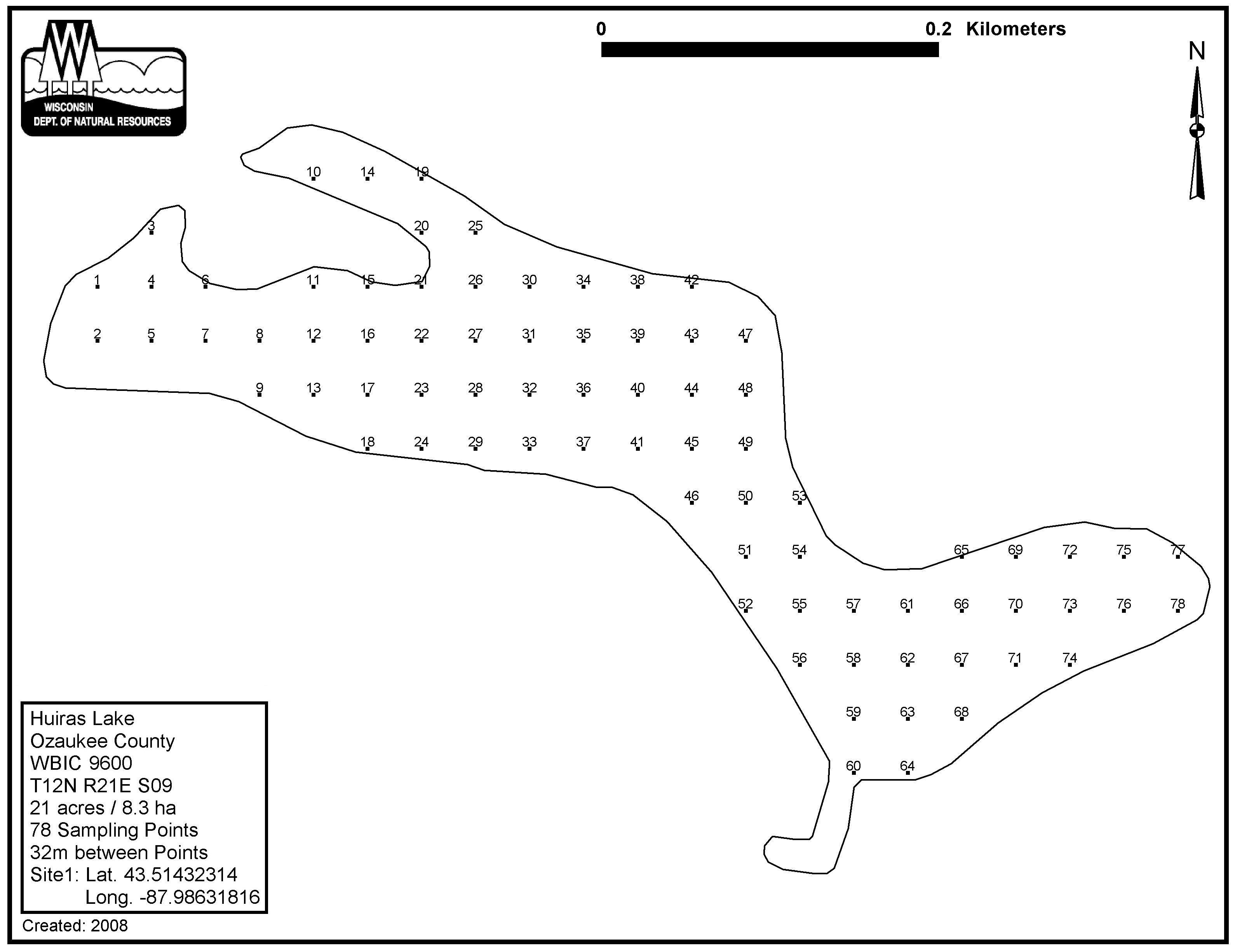 WISCONSIN
DEPT. OF NATURAL RESOURCES

0 0.2 Kilometers

N

10 14 19
3 20 25
1 4 6 11 15 21 26 30 34 38 42
2 5 7 8 12 16 22 27 31 35 39 43 47
9 13 17 23 28 32 36 40 44 48
18 24 29 33 37 41 45 49
46 50 53
51 54 65 69 72 75 77
52 55 57 61 66 70 73 76 78
56 58 62 67 71 74
59 63 68
60 64

Huiras Lake
Ozaukee County
WBIC 9600
T12N R21E S09
21 acres / 8.3 ha
78 Sampling Points
32m between Points
Site1: Lat. 43.51432314
Long. -87.98631816

Created: 2008