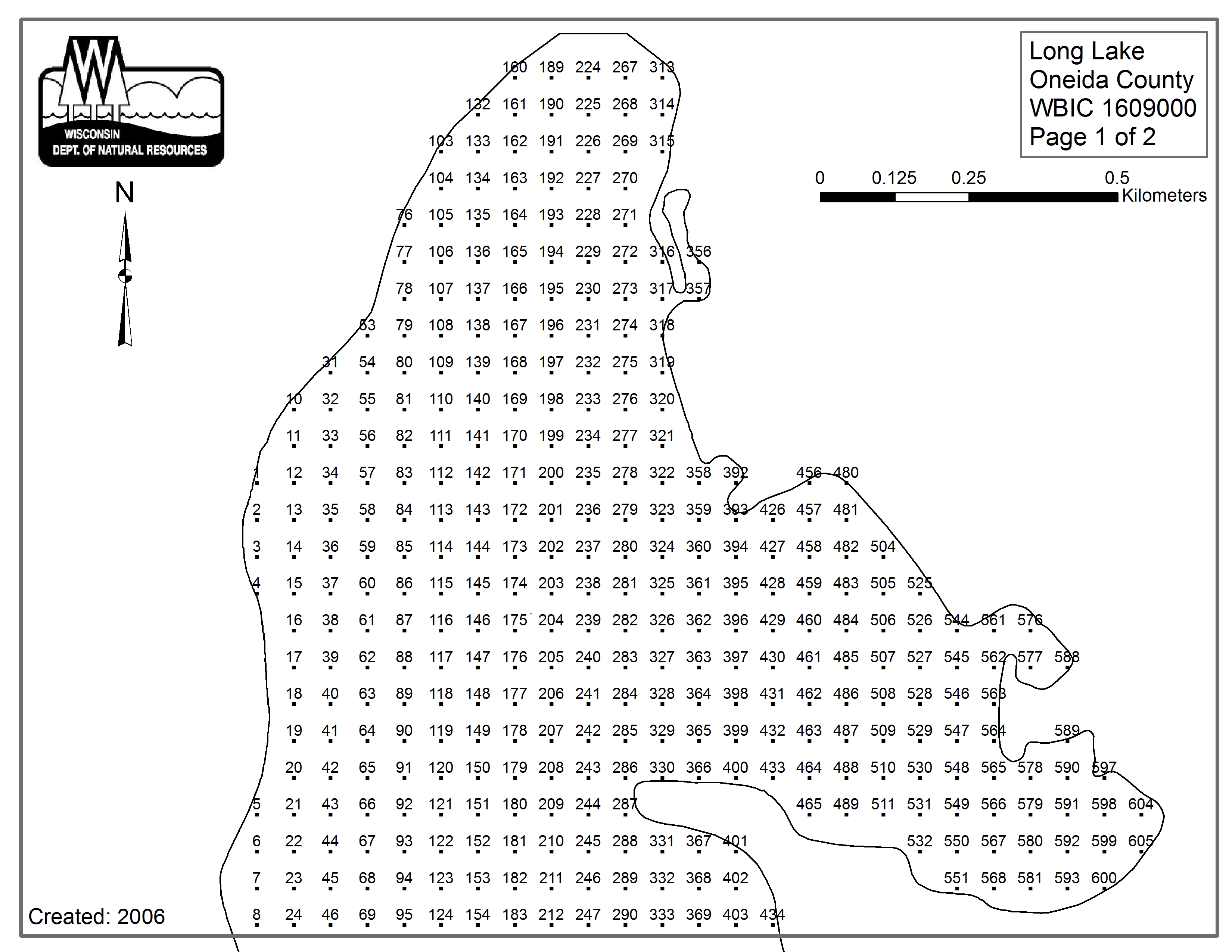 WISCONSIN
DEPT. OF NATURAL RESOURCES

N

Long Lake
Oneida County
WBIC 1609000
Page 1 of 2

0 0.125 0.25 0.5
Kilometers

160 189 224 267 313
132 161 190 225 268 314
103 133 162 191 226 269 315
104 134 163 192 227 270
76 105 135 164 193 228 271
77 106 136 165 194 229 272 316 356
78 107 137 166 195 230 273 317 357
53 79 108 138 167 196 231 274 318
31 54 80 109 139 168 197 232 275 319
10 32 55 81 110 140 169 198 233 276 320
11 33 56 82 111 141 170 199 234 277 321
1 12 34 57 83 112 142 171 200 235 278 322 358 392 456 480
2 13 35 58 84 113 143 172 201 236 279 323 359 393 426 457 481
3 14 36 59 85 114 144 173 202 237 280 324 360 394 427 458 482 504
4 15 37 60 86 115 145 174 203 238 281 325 361 395 428 459 483 505 525
16 38 61 87 116 146 175 204 239 282 326 362 396 429 460 484 506 526 544 561 576
17 39 62 88 117 147 176 205 240 283 327 363 397 430 461 485 507 527 545 562 577 588
18 40 63 89 118 148 177 206 241 284 328 364 398 431 462 486 508 528 546 563
19 41 64 90 119 149 178 207 242 285 329 365 399 432 463 487 509 529 547 564 589
20 42 65 91 120 150 179 208 243 286 330 366 400 433 464 488 510 530 548 565 578 590 597
5 21 43 66 92 121 151 180 209 244 287 465 489 511 531 549 566 579 591 598 604
6 22 44 67 93 122 152 181 210 245 288 331 367 401 532 550 567 580 592 599 605
7 23 45 68 94 123 153 182 211 246 289 332 368 402 551 568 581 593 600
8 24 46 69 95 124 154 183 212 247 290 333 369 403 434

Created: 2006