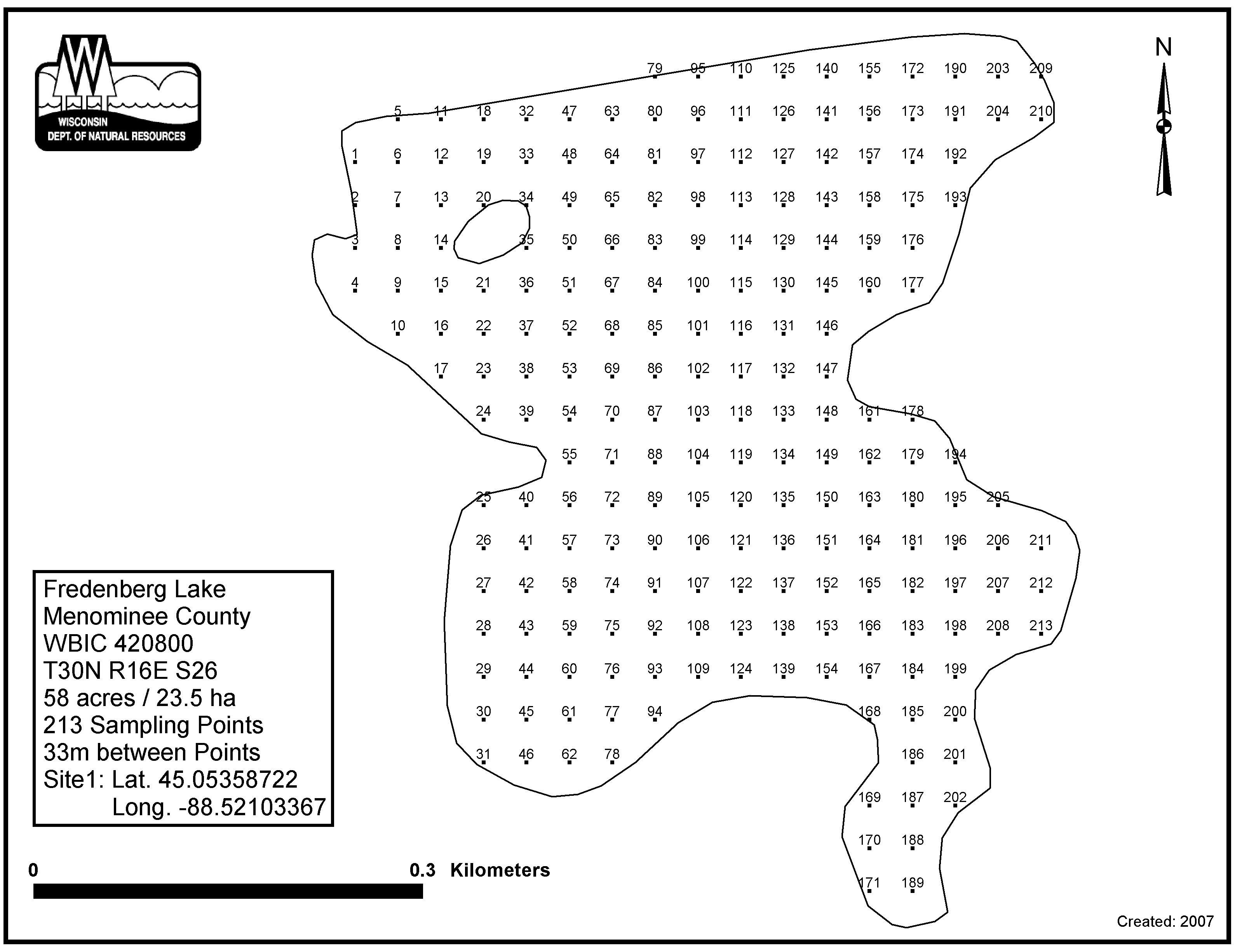 WISCONSIN
DEPT. OF NATURAL RESOURCES

N

79 95 110 125 140 155 172 190 203 209
5 11 18 32 47 63 80 96 111 126 141 156 173 191 204 210
1 6 12 19 33 48 64 81 97 112 127 142 157 174 192
2 7 13 20 34 49 65 82 98 113 128 143 158 175 193
3 8 14 35 50 66 83 99 114 129 144 159 176
4 9 15 21 36 51 67 84 100 115 130 145 160 177
10 16 22 37 52 68 85 101 116 131 146
17 23 38 53 69 86 102 117 132 147
24 39 54 70 87 103 118 133 148 161 178
55 71 88 104 119 134 149 162 179 194
25 40 56 72 89 105 120 135 150 163 180 195 205
26 41 57 73 90 106 121 136 151 164 181 196 206 211
27 42 58 74 91 107 122 137 152 165 182 197 207 212
28 43 59 75 92 108 123 138 153 166 183 198 208 213
29 44 60 76 93 109 124 139 154 167 184 199
30 45 61 77 94 168 185 200
31 46 62 78 186 201
169 187 202
170 188
171 189

Fredenberg Lake
Menominee County
WBIC 420800
T30N R16E S26
58 acres / 23.5 ha
213 Sampling Points
33m between Points
Site1: Lat. 45.05358722
Long. -88.52103367

0 0.3 Kilometers

Created: 2007