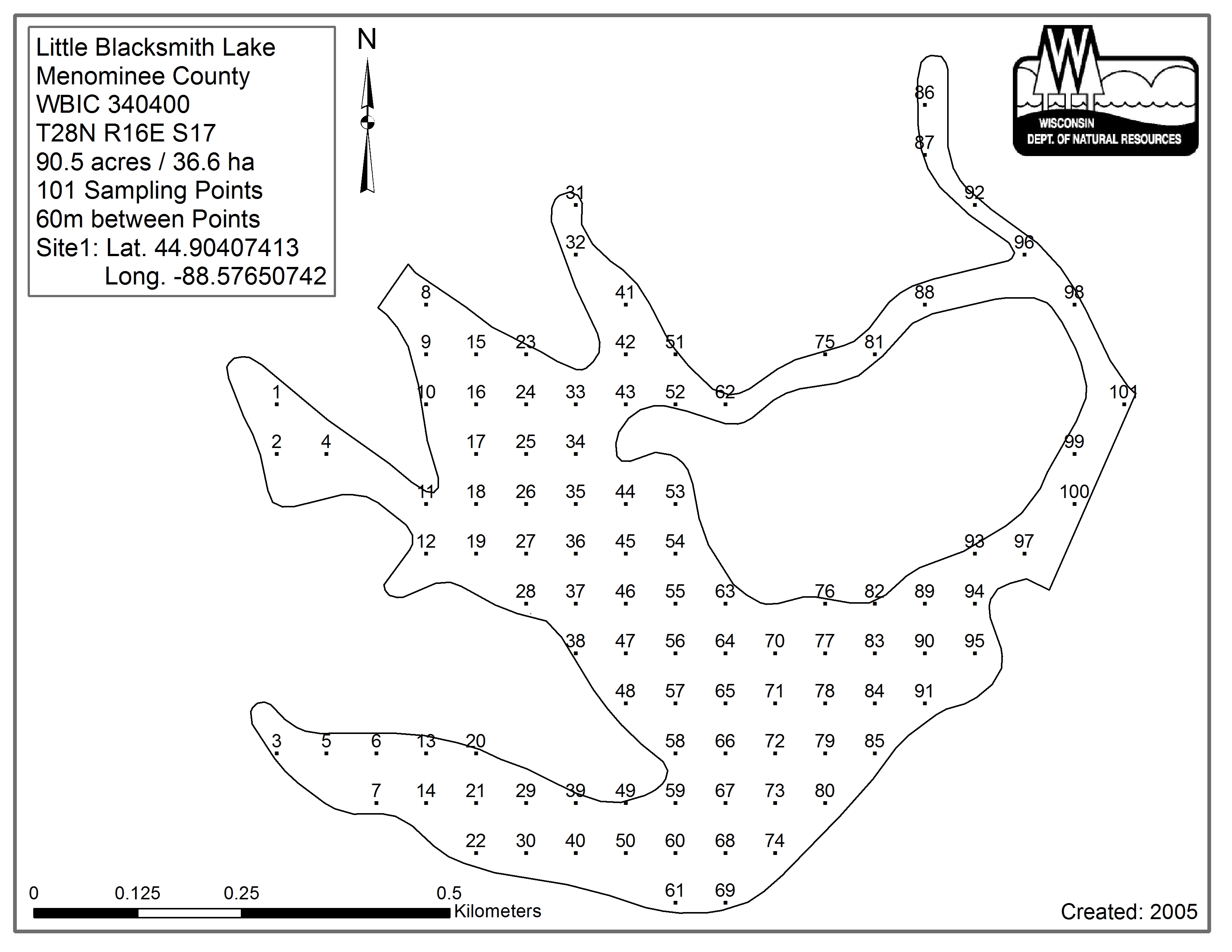 Little Blacksmith Lake
Menominee County
WBIC 340400
T28N R16E S17
90.5 acres / 36.6 ha
101 Sampling Points
60m between Points
Site1: Lat. 44.90407413
Long. -88.57650742

N

WISCONSIN
DEPT. OF NATURAL RESOURCES

86
87
31
92
32
96
8
41
88
98
9 15 23 42 51 75 81
1 10 16 24 33 43 52 62 101
2 4 17 25 34 99
11 18 26 35 44 53 100
12 19 27 36 45 54 93 97
28 37 46 55 63 76 82 89 94
38 47 56 64 70 77 83 90 95
48 57 65 71 78 84 91
3 5 6 13 20 58 66 72 79 85
7 14 21 29 39 49 59 67 73 80
22 30 40 50 60 68 74
61 69

0 0.125 0.25 0.5
Kilometers

Created: 2005