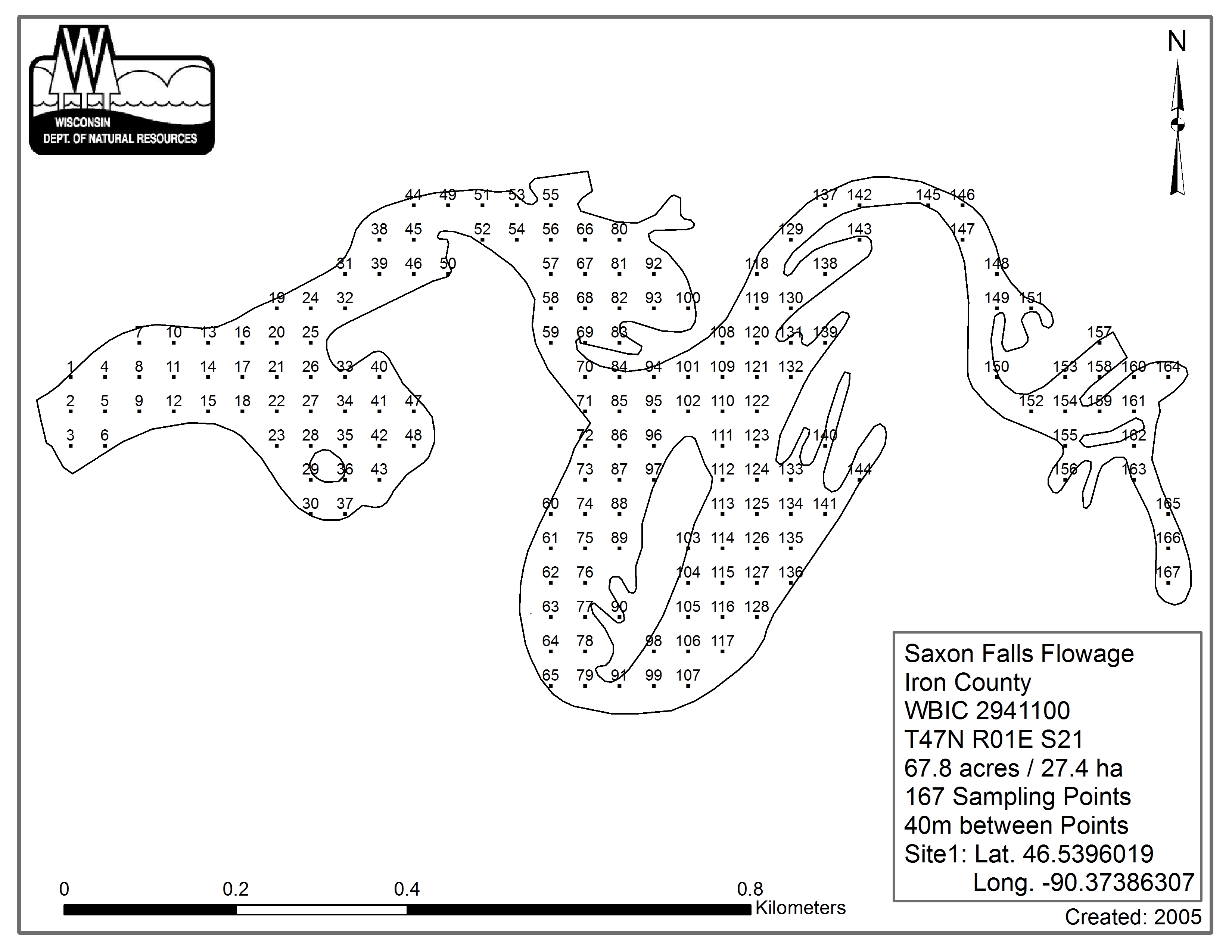 WISCONSIN
DEPT. OF NATURAL RESOURCES

N

44 49 51 53 55 137 142 145 146
38 45 52 54 56 66 80 129 143 147
31 39 46 50 57 67 81 92 118 138 148
19 24 32 58 68 82 93 100 119 130 149 151
7 10 13 16 20 25 59 69 83 108 120 131 139 157
1 4 8 11 14 17 21 26 33 40 70 84 94 101 109 121 132 150 153 158 160 164
2 5 9 12 15 18 22 27 34 41 47 71 85 95 102 110 122 152 154 159 161
3 6 23 28 35 42 48 72 86 96 111 123 140 155 162
29 36 43 73 87 97 112 124 133 144 156 163
30 37 60 74 88 113 125 134 141 165
61 75 89 103 114 126 135 166
62 76 104 115 127 136 167
63 77 90 105 116 128
64 78 98 106 117
65 79 91 99 107

Saxon Falls Flowage
Iron County
WBIC 2941100
T47N R01E S21
67.8 acres / 27.4 ha
167 Sampling Points
40m between Points
Site1: Lat. 46.5396019
Long. -90.37386307

0 0.2 0.4 0.8
Kilometers

Created: 2005