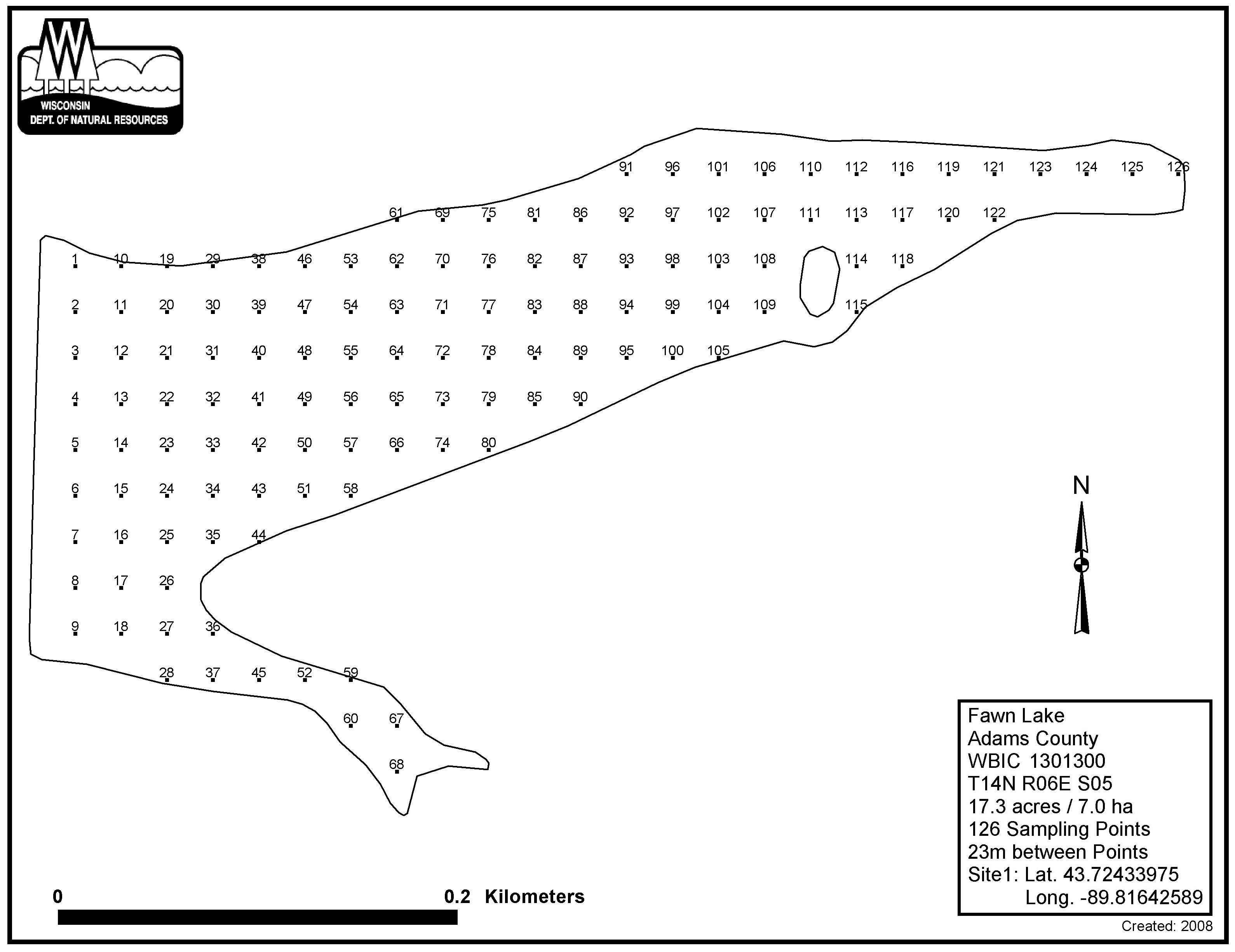 WISCONSIN
DEPT. OF NATURAL RESOURCES

91 96 101 106 110 112 116 119 121 123 124 125 126

61 69 75 81 86 92 97 102 107 111 113 117 120 122

1 10 19 29 38 46 53 62 70 76 82 87 93 98 103 108 114 118

2 11 20 30 39 47 54 63 71 77 83 88 94 99 104 109 115

3 12 21 31 40 48 55 64 72 78 84 89 95 100 105

4 13 22 32 41 49 56 65 73 79 85 90

5 14 23 33 42 50 57 66 74 80

6 15 24 34 43 51 58

7 16 25 35 44

8 17 26

9 18 27 36

28 37 45 52 59

60 67

68

N

Fawn Lake
Adams County
WBIC 1301300
T14N R06E S05
17.3 acres / 7.0 ha
126 Sampling Points
23m between Points
Site1: Lat. 43.72433975
Long. -89.81642589

0 0.2 Kilometers

Created: 2008