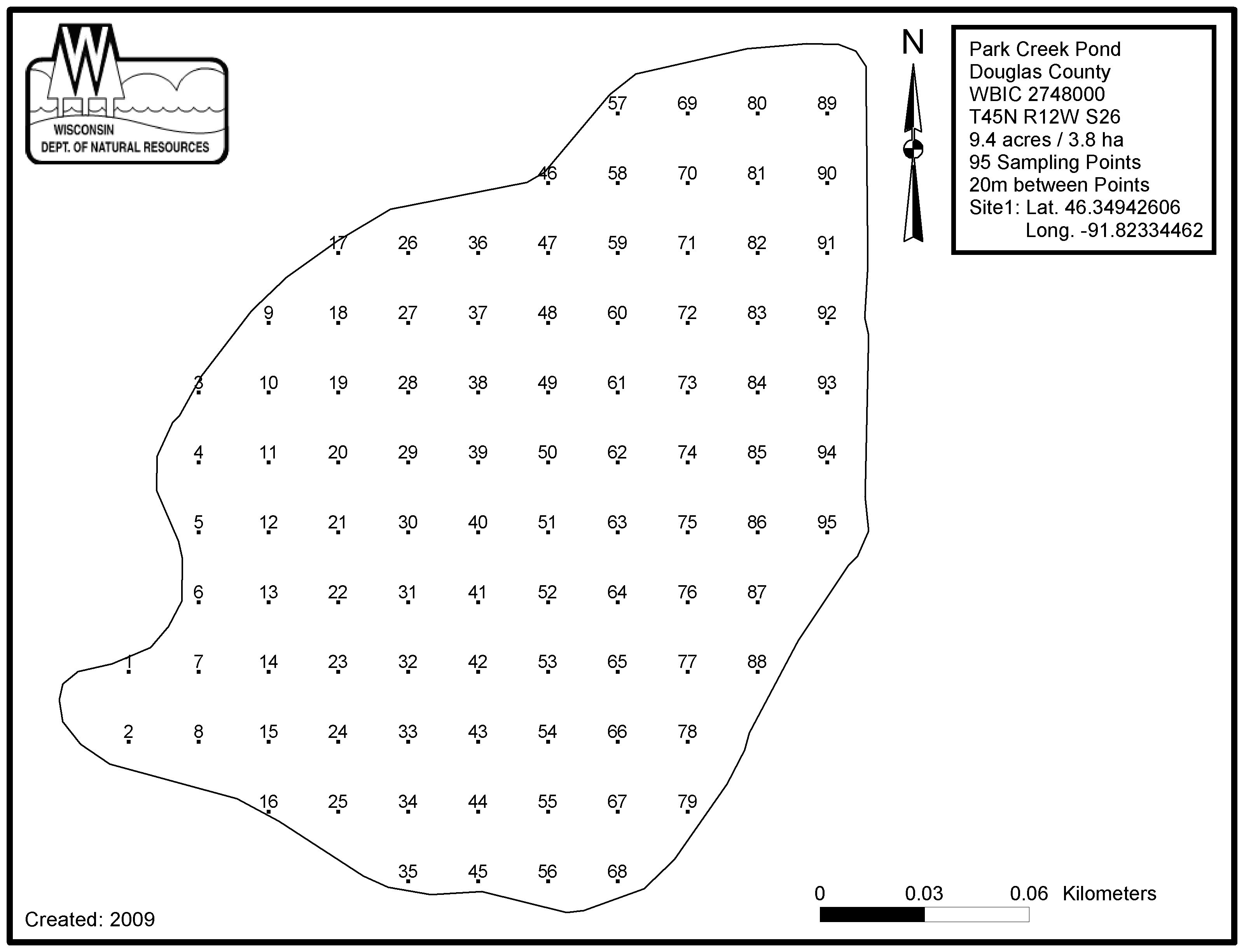 WISCONSIN
DEPT. OF NATURAL RESOURCES

N

Park Creek Pond
Douglas County
WBIC 2748000
T45N R12W S26
9.4 acres / 3.8 ha
95 Sampling Points
20m between Points
Site1: Lat. 46.34942606
Long. -91.82334462

57 69 80 89
46 58 70 81 90
17 26 36 47 59 71 82 91
9 18 27 37 48 60 72 83 92
3 10 19 28 38 49 61 73 84 93
4 11 20 29 39 50 62 74 85 94
5 12 21 30 40 51 63 75 86 95
6 13 22 31 41 52 64 76 87
1 7 14 23 32 42 53 65 77 88
2 8 15 24 33 43 54 66 78
16 25 34 44 55 67 79
35 45 56 68

0 0.03 0.06 Kilometers

Created: 2009