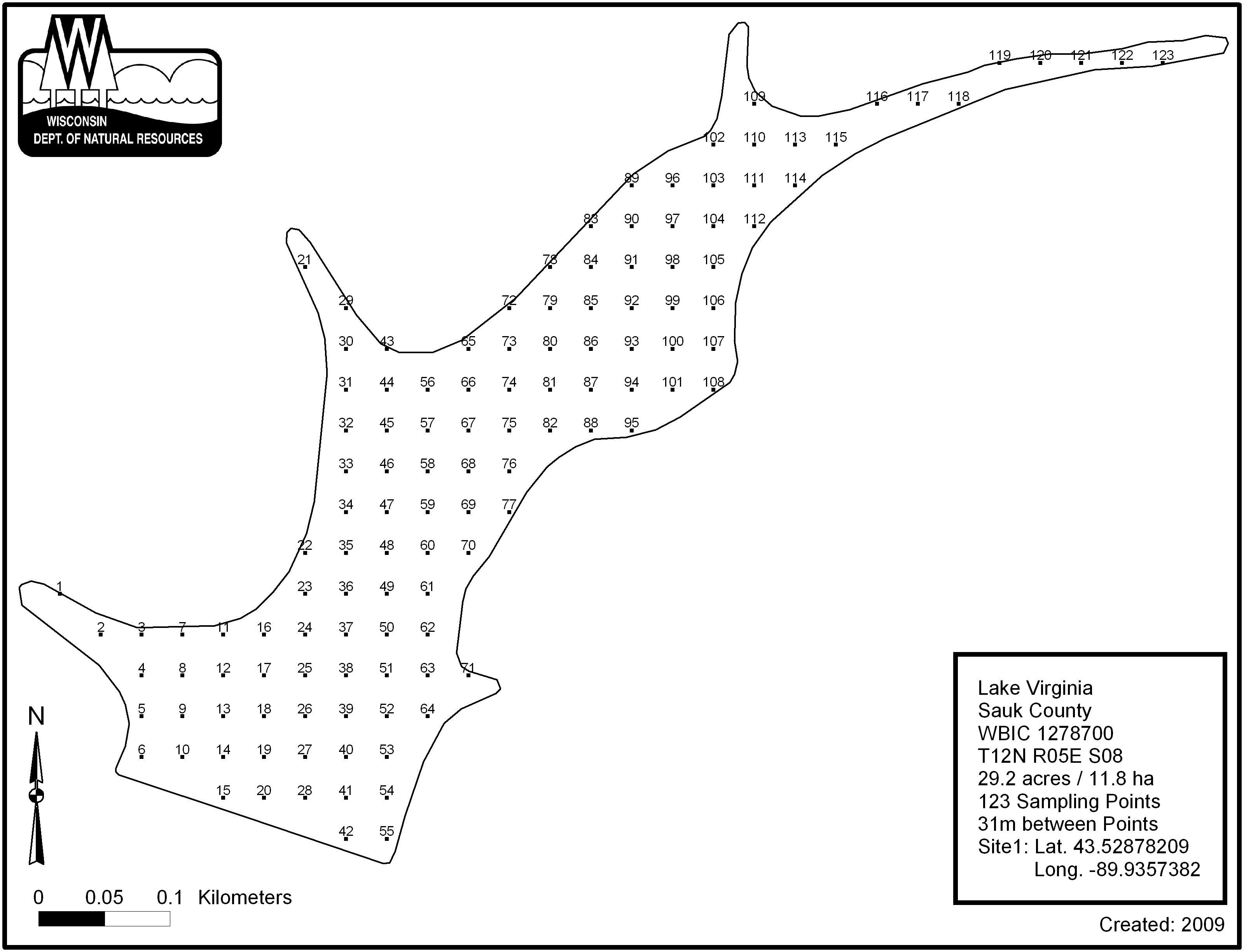 WISCONSIN
DEPT. OF NATURAL RESOURCES

119 120 121 122 123

109 116 117 118

102 110 113 115

89 96 103 111 114

83 90 97 104 112

21 78 84 91 98 105

29 72 79 85 92 99 106

30 43 65 73 80 86 93 100 107

31 44 56 66 74 81 87 94 101 108

32 45 57 67 75 82 88 95

33 46 58 68 76

34 47 59 69 77

22 35 48 60 70

1 23 36 49 61

2 3 7 11 16 24 37 50 62

4 8 12 17 25 38 51 63 71

5 9 13 18 26 39 52 64

6 10 14 19 27 40 53

15 20 28 41 54

42 55

N

0 0.05 0.1 Kilometers

Lake Virginia
Sauk County
WBIC 1278700
T12N R05E S08
29.2 acres / 11.8 ha
123 Sampling Points
31m between Points
Site1: Lat. 43.52878209
Long. -89.9357382

Created: 2009