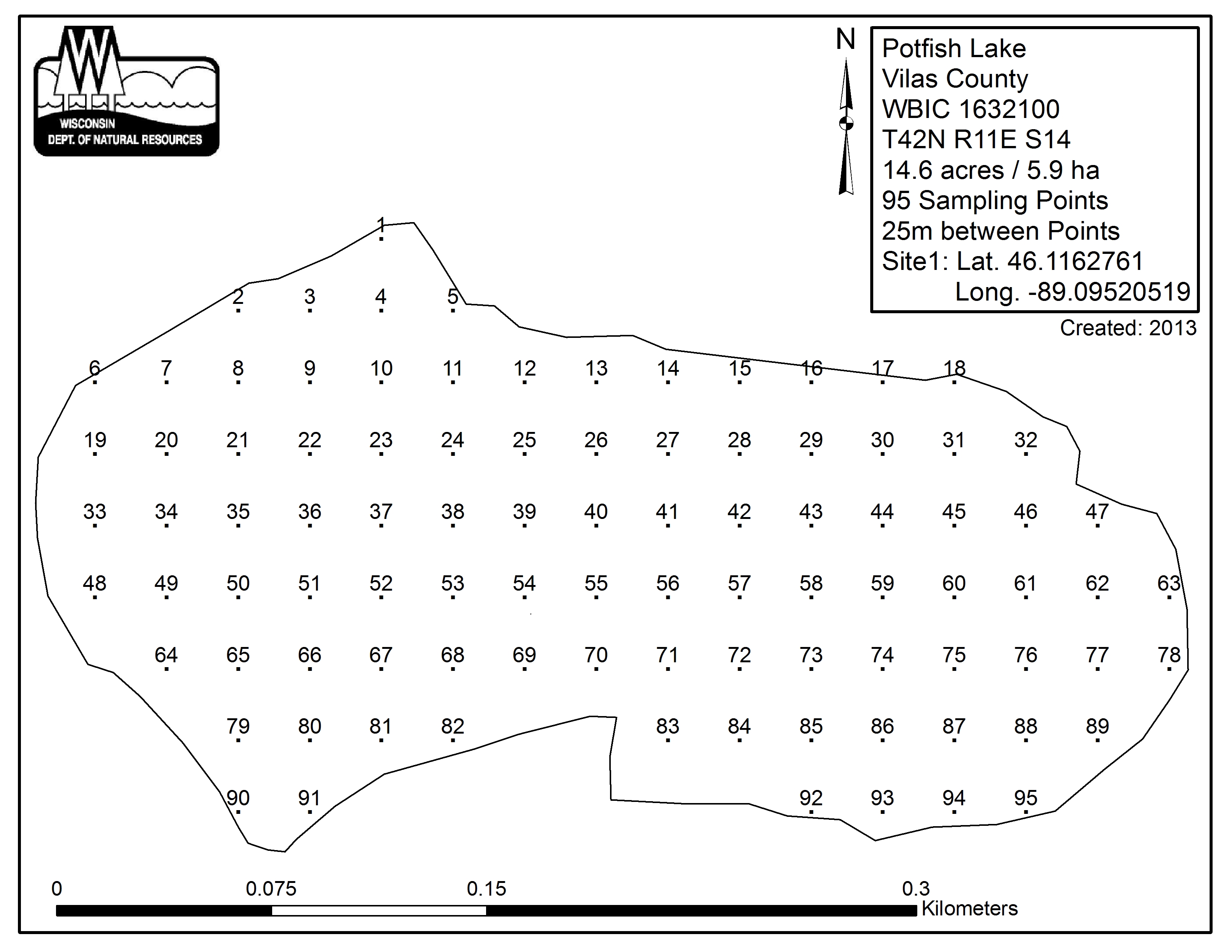 WISCONSIN
DEPT. OF NATURAL RESOURCES

N

Potfish Lake
Vilas County
WBIC 1632100
T42N R11E S14
14.6 acres / 5.9 ha
95 Sampling Points
25m between Points
Site1: Lat. 46.1162761
Long. -89.09520519

Created: 2013

1
2 3 4 5
6 7 8 9 10 11 12 13 14 15 16 17 18
19 20 21 22 23 24 25 26 27 28 29 30 31 32
33 34 35 36 37 38 39 40 41 42 43 44 45 46 47
48 49 50 51 52 53 54 55 56 57 58 59 60 61 62 63
64 65 66 67 68 69 70 71 72 73 74 75 76 77 78
79 80 81 82 83 84 85 86 87 88 89
90 91 92 93 94 95

0 0.075 0.15 0.3
Kilometers